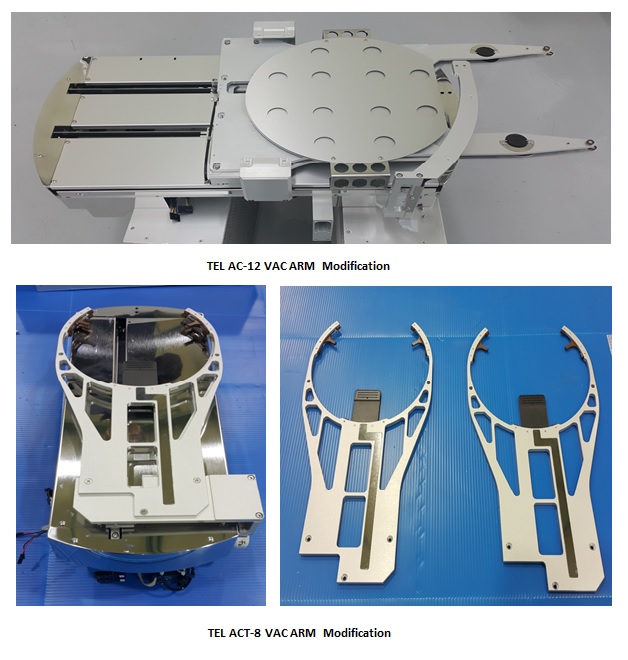 TEL AC-12 VAC ARM Modification

TEL ACT-8 VAC ARM Modification