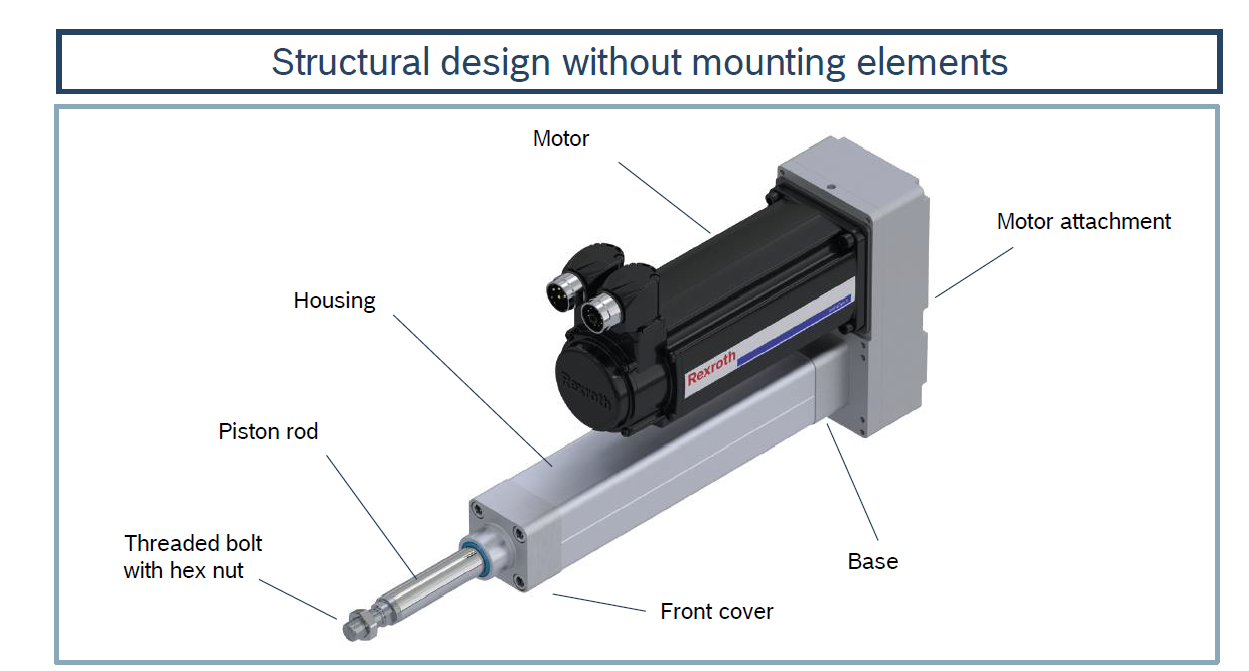 Structural design without mounting elements

Motor

Motor attachment

Housing

Rexroth

Rexroth

Piston rod

Threaded bolt with hex nut

Base

Front cover