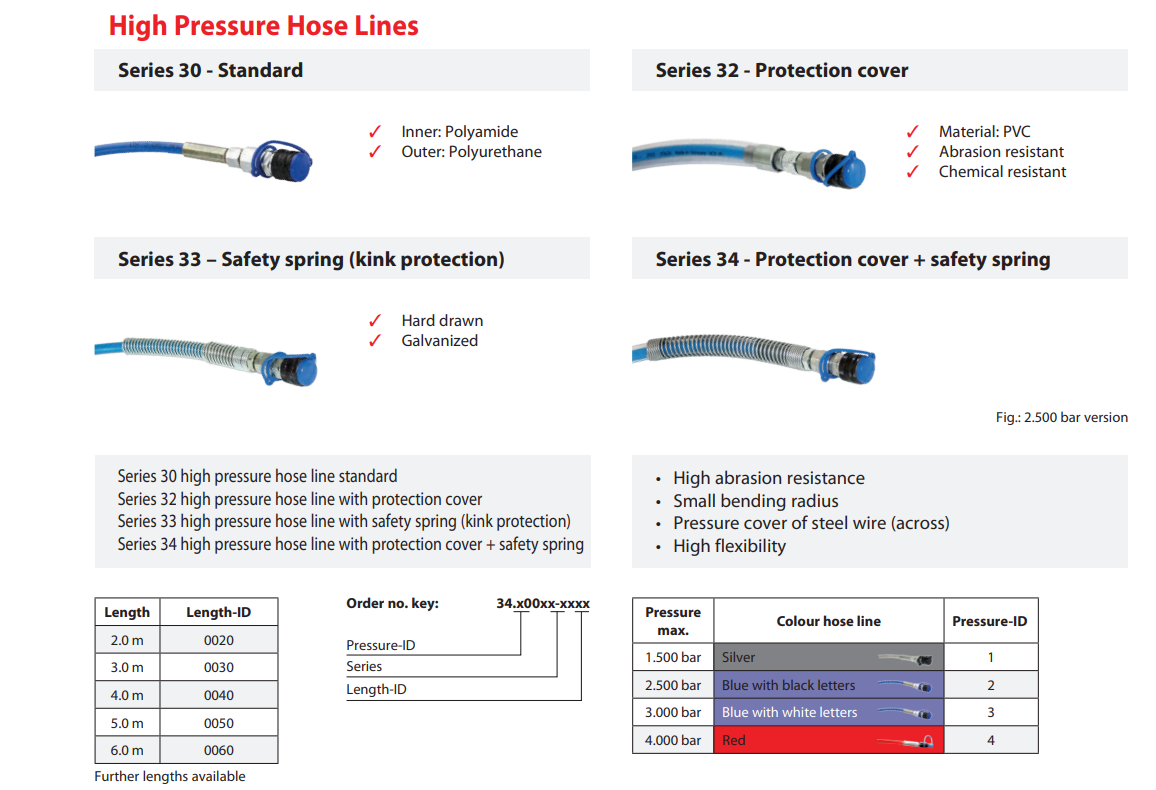 High Pressure Hose Lines

Series 30 - Standard

✓ Inner: Polyamide
✓ Outer: Polyurethane

Series 32 - Protection cover

✓ Material: PVC
✓ Abrasion resistant
✓ Chemical resistant

Series 33 – Safety spring (kink protection)

✓ Hard drawn
✓ Galvanized

Series 34 - Protection cover + safety spring

Fig.: 2.500 bar version

Series 30 high pressure hose line standard
Series 32 high pressure hose line with protection cover
Series 33 high pressure hose line with safety spring (kink protection)
Series 34 high pressure hose line with protection cover + safety spring

• High abrasion resistance
• Small bending radius
• Pressure cover of steel wire (across)
• High flexibility

| Length | Length-ID |
|---|---|
| 2.0 m | 0020 |
| 3.0 m | 0030 |
| 4.0 m | 0040 |
| 5.0 m | 0050 |
| 6.0 m | 0060 |

Further lengths available

Order no. key: 34.x00xx-xxxx
Pressure-ID
Series
Length-ID

| Pressure max. | Colour hose line | Pressure-ID |
|---|---|---|
| 1.500 bar | Silver | 1 |
| 2.500 bar | Blue with black letters | 2 |
| 3.000 bar | Blue with white letters | 3 |
| 4.000 bar | Red | 4 |