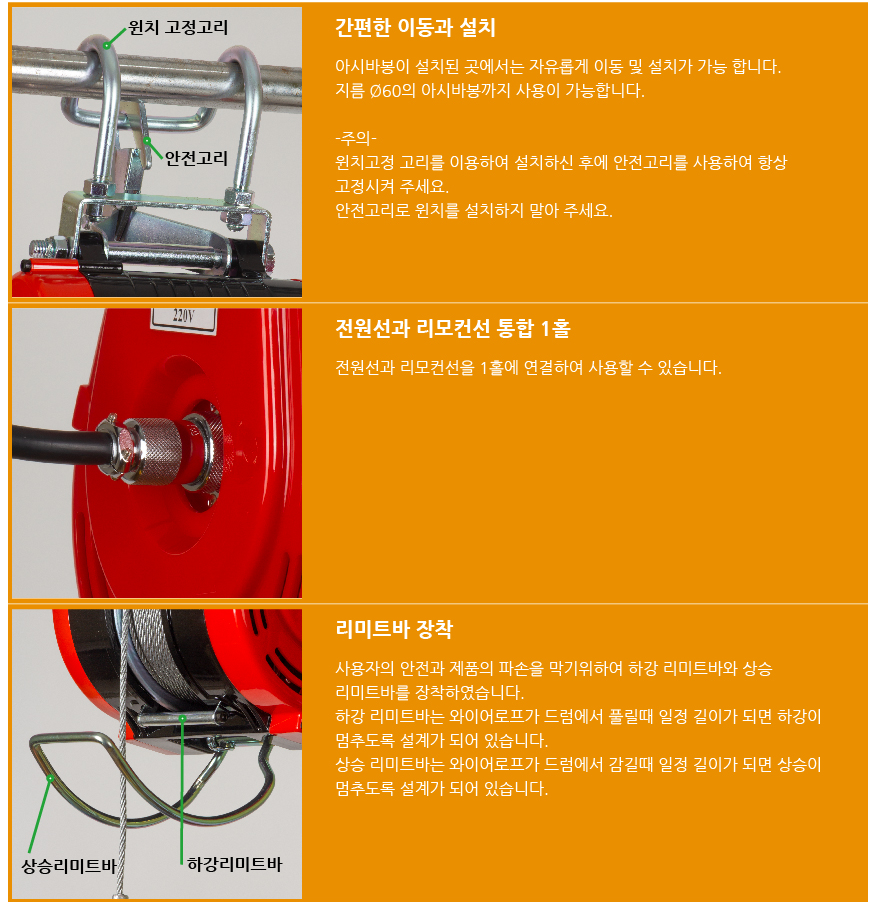 윈치 고정고리

안전고리

간편한 이동과 설치

아시바봉이 설치된 곳에서는 자유롭게 이동 및 설치가 가능 합니다.
지름 Ø60의 아시바봉까지 사용이 가능합니다.

-주의-
윈치고정 고리를 이용하여 설치하신 후에 안전고리를 사용하여 항상 고정시켜 주세요.
안전고리로 윈치를 설치하지 말아 주세요.

220V

전원선과 리모컨선 통합 1홀

전원선과 리모컨선을 1홀에 연결하여 사용할 수 있습니다.

상승리미트바

하강리미트바

리미트바 장착

사용자의 안전과 제품의 파손을 막기위하여 하강 리미트바와 상승 리미트바를 장착하였습니다.
하강 리미트바는 와이어로프가 드럼에서 풀릴때 일정 길이가 되면 하강이 멈추도록 설계가 되어 있습니다.
상승 리미트바는 와이어로프가 드럼에서 감길때 일정 길이가 되면 상승이 멈추도록 설계가 되어 있습니다.