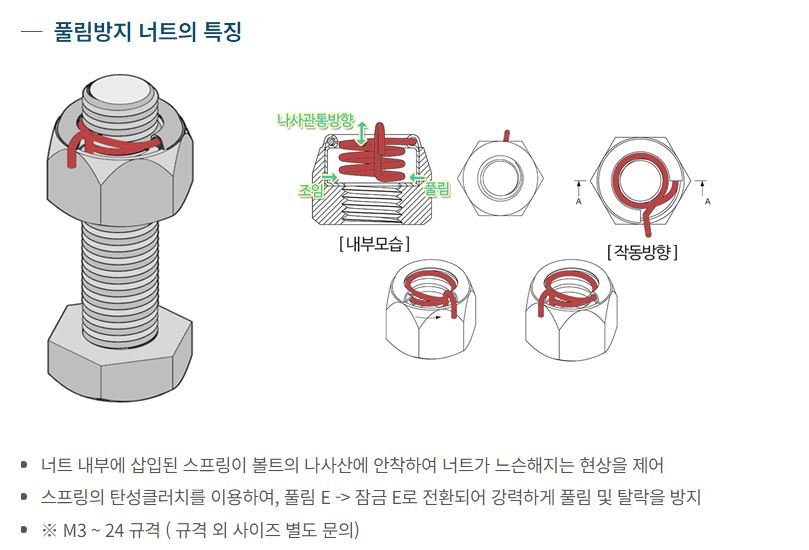 — 풀림방지 너트의 특징

나사관통방향
조임
풀림
[내부모습]
A
A
[작동방향]

• 너트 내부에 삽입된 스프링이 볼트의 나사산에 안착하여 너트가 느슨해지는 현상을 제어
• 스프링의 탄성클러치를 이용하여, 풀림 E -> 잠금 E로 전환되어 강력하게 풀림 및 탈락을 방지
• ※ M3 ~ 24 규격 ( 규격 외 사이즈 별도 문의)