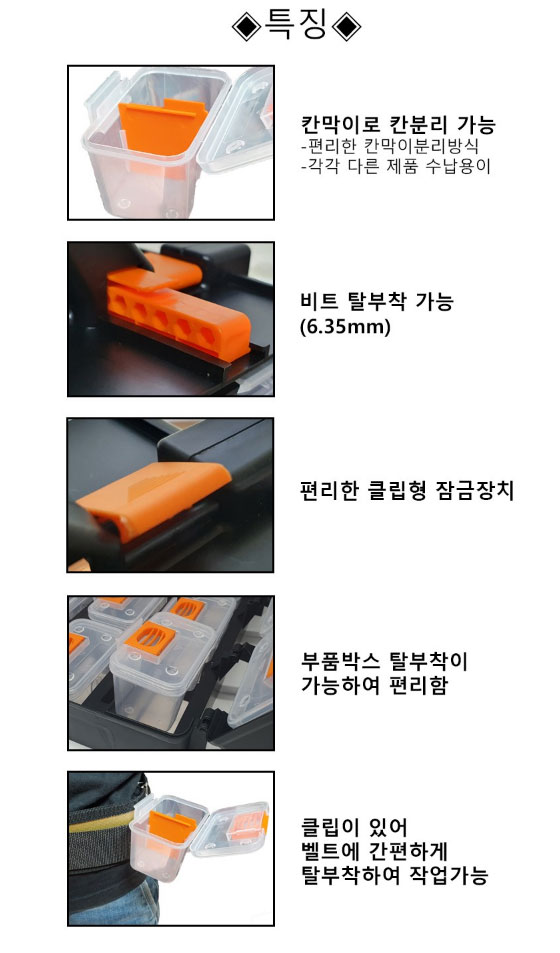 ◈특징◈

칸막이로 칸분리 가능
-편리한 칸막이분리방식
-각각 다른 제품 수납용이

비트 탈부착 가능
(6.35mm)

편리한 클립형 잠금장치

부품박스 탈부착이
가능하여 편리함

클립이 있어
벨트에 간편하게
탈부착하여 작업가능