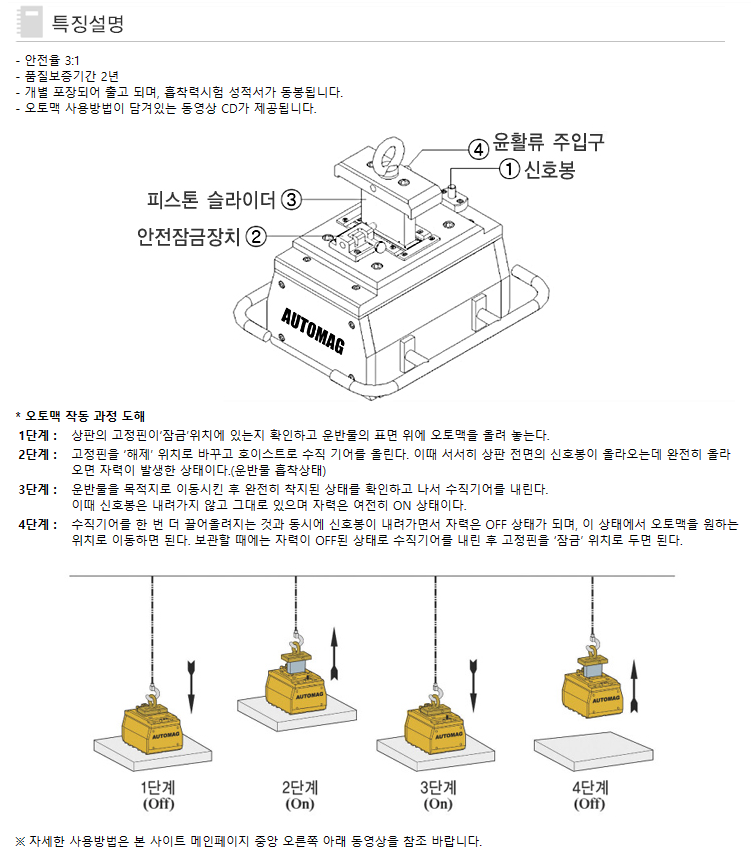 특징설명

- 안전율 3:1
- 품질보증기간 2년
- 개별 포장되어 출고 되며, 흡착력시험 성적서가 동봉됩니다.
- 오토맥 사용방법이 담겨있는 동영상 CD가 제공됩니다.

④ 윤활류 주입구
① 신호봉
피스톤 슬라이더 ③
안전잠금장치 ②
AUTOMAG

* 오토맥 작동 과정 도해
1단계 : 상판의 고정핀이'잠금'위치에 있는지 확인하고 운반물의 표면 위에 오토맥을 올려 놓는다.
2단계 : 고정핀을 '해제' 위치로 바꾸고 호이스트로 수직 기어를 올린다. 이때 서서히 상판 전면의 신호봉이 올라오는데 완전히 올라오면 자력이 발생한 상태이다.(운반물 흡착상태)
3단계 : 운반물을 목적지로 이동시킨 후 완전히 착지된 상태를 확인하고 나서 수직기어를 내린다. 이때 신호봉은 내려가지 않고 그대로 있으며 자력은 여전히 ON 상태이다.
4단계 : 수직기어를 한 번 더 끌어올려지는 것과 동시에 신호봉이 내려가면서 자력은 OFF 상태가 되며, 이 상태에서 오토맥을 원하는 위치로 이동하면 된다. 보관할 때에는 자력이 OFF된 상태로 수직기어를 내린 후 고정핀을 '잠금' 위치로 두면 된다.

AUTOMAG AUTOMAG AUTOMAG AUTOMAG
1단계 (Off)
2단계 (On)
3단계 (On)
4단계 (Off)

※ 자세한 사용방법은 본 사이트 메인페이지 중앙 오른쪽 아래 동영상을 참조 바랍니다.