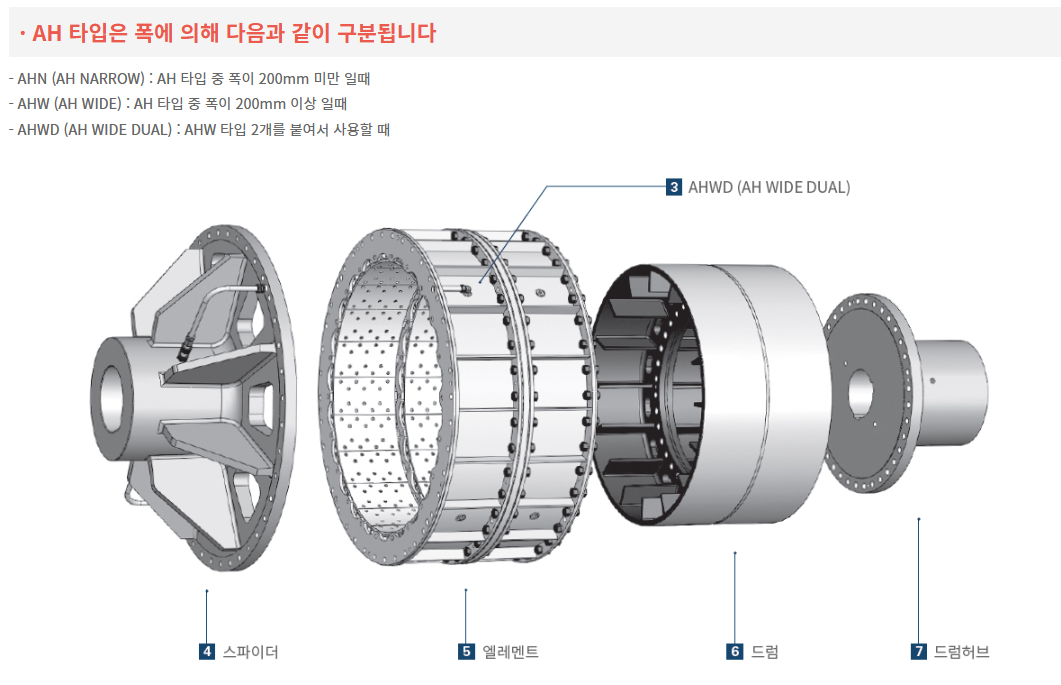 · AH 타입은 폭에 의해 다음과 같이 구분됩니다

- AHN (AH NARROW) : AH 타입 중 폭이 200mm 미만 일때
- AHW (AH WIDE) : AH 타입 중 폭이 200mm 이상 일때
- AHWD (AH WIDE DUAL) : AHW 타입 2개를 붙여서 사용할 때

3 AHWD (AH WIDE DUAL)

4 스파이더

5 엘레멘트

6 드럼

7 드럼허브