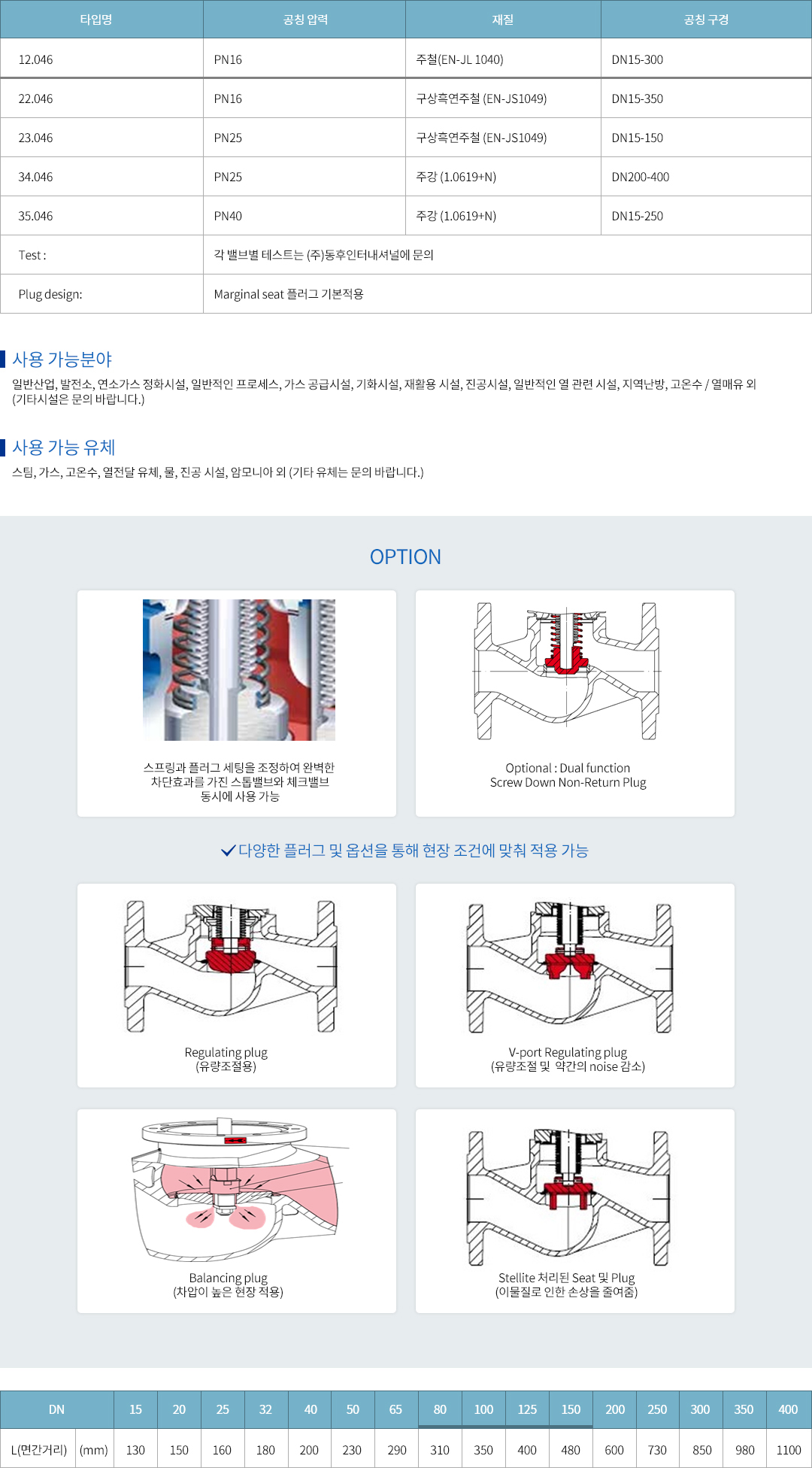 | 타입명 | 공칭 압력 | 재질 | 공칭 구경 |
|---|---|---|---|
| 12.046 | PN16 | 주철(EN-JL 1040) | DN15-300 |
| 22.046 | PN16 | 구상흑연주철 (EN-JS1049) | DN15-350 |
| 23.046 | PN25 | 구상흑연주철 (EN-JS1049) | DN15-150 |
| 34.046 | PN25 | 주강 (1.0619+N) | DN200-400 |
| 35.046 | PN40 | 주강 (1.0619+N) | DN15-250 |
| Test : | 각 밸브별 테스트는 (주)동후인터내셔널에 문의 | | |
| Plug design: | Marginal seat 플러그 기본적용 | | |

사용 가능분야

일반산업, 발전소, 연소가스 정화시설, 일반적인 프로세스, 가스 공급시설, 기화시설, 재활용 시설, 진공시설, 일반적인 열 관련 시설, 지역난방, 고온수 / 열매유 외 (기타시설은 문의 바랍니다.)

사용 가능 유체

스팀, 가스, 고온수, 열전달 유체, 물, 진공 시설, 암모니아 외 (기타 유체는 문의 바랍니다.)

OPTION

스프링과 플러그 세팅을 조정하여 완벽한 차단효과를 가진 스톱밸브와 체크밸브 동시에 사용 가능

Optional : Dual function Screw Down Non-Return Plug

다양한 플러그 및 옵션을 통해 현장 조건에 맞춰 적용 가능

Regulating plug (유량조절용)

V-port Regulating plug (유량조절 및 약간의 noise 감소)

Balancing plug (차압이 높은 현장 적용)

Stellite 처리된 Seat 및 Plug (이물질로 인한 손상을 줄여줌)

| DN | | 15 | 20 | 25 | 32 | 40 | 50 | 65 | 80 | 100 | 125 | 150 | 200 | 250 | 300 | 350 | 400 |
|---|---|---|---|---|---|---|---|---|---|---|---|---|---|---|---|---|---|
| L(면간거리) | (mm) | 130 | 150 | 160 | 180 | 200 | 230 | 290 | 310 | 350 | 400 | 480 | 600 | 730 | 850 | 980 | 1100 |