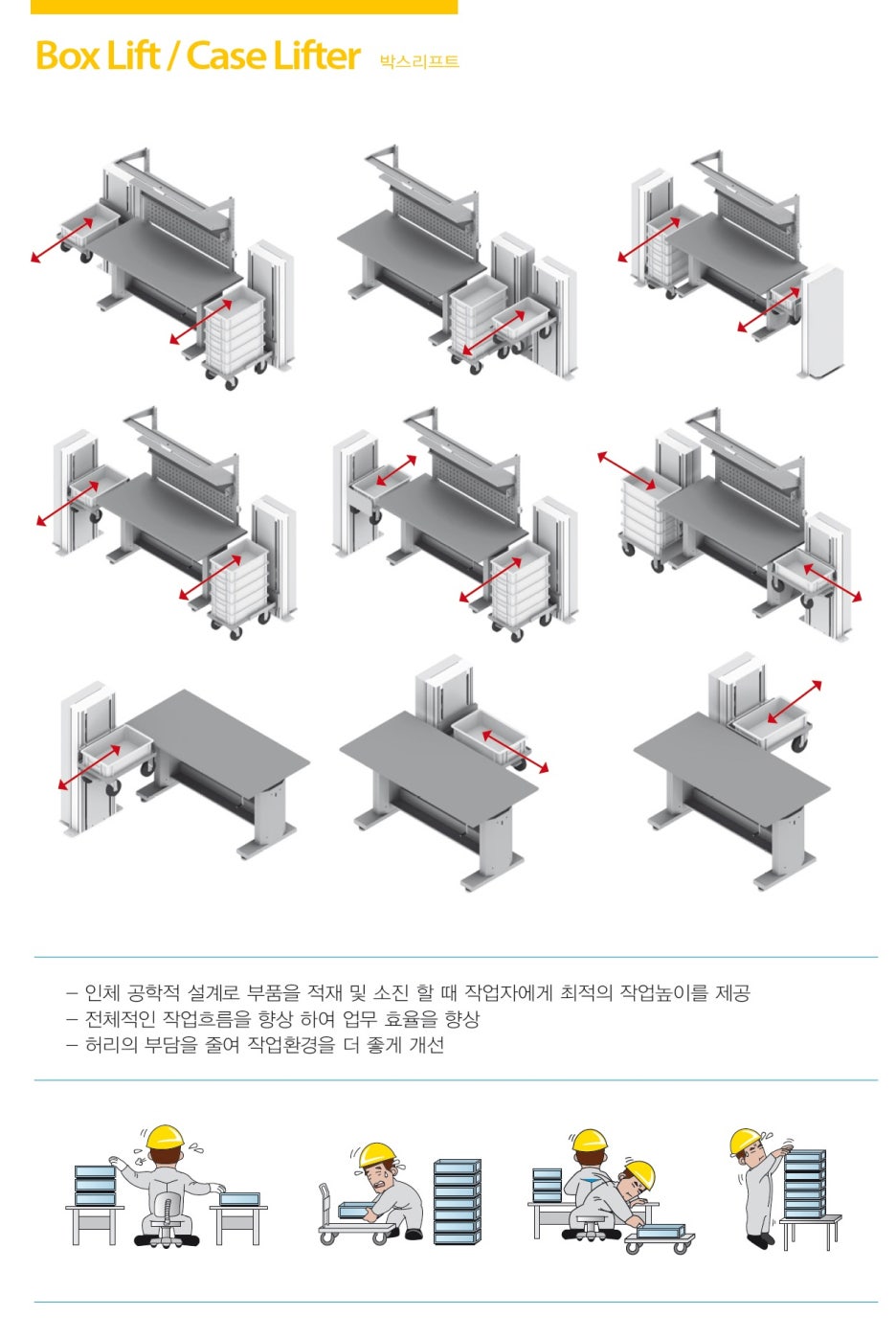 Box Lift / Case Lifter 박스리프트

– 인체 공학적 설계로 부품을 적재 및 소진 할 때 작업자에게 최적의 작업높이를 제공
– 전체적인 작업흐름을 향상 하여 업무 효율을 향상
– 허리의 부담을 줄여 작업환경을 더 좋게 개선