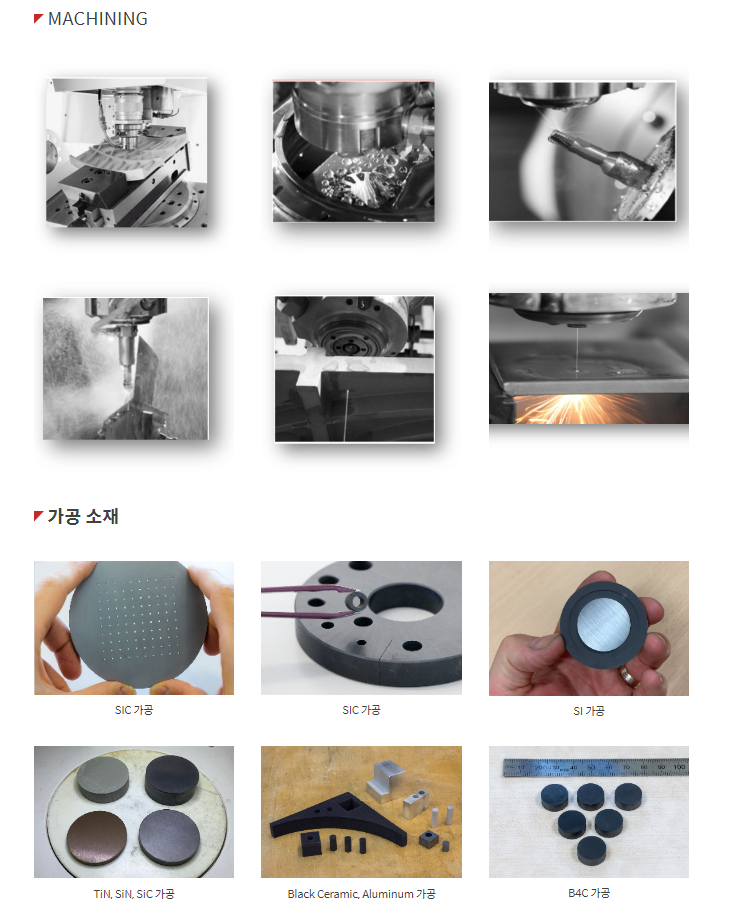 MACHINING

가공 소재

SIC 가공

SIC 가공

SI 가공

TiN, SiN, SiC 가공

Black Ceramic, Aluminum 가공

B4C 가공