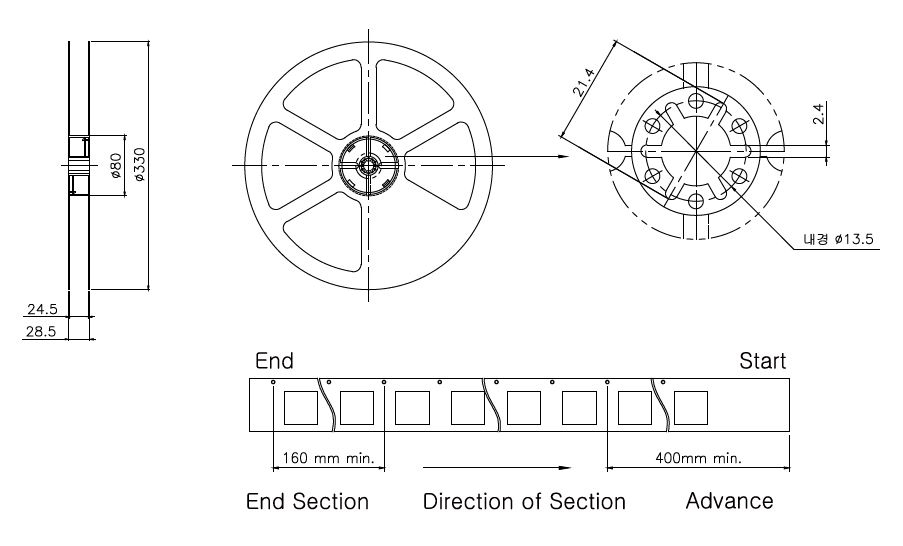 ø80
ø330
24.5
28.5
21.4
2.4
내경 ø13.5

End
Start
160 mm min.
400mm min.

End Section
Direction of Section
Advance