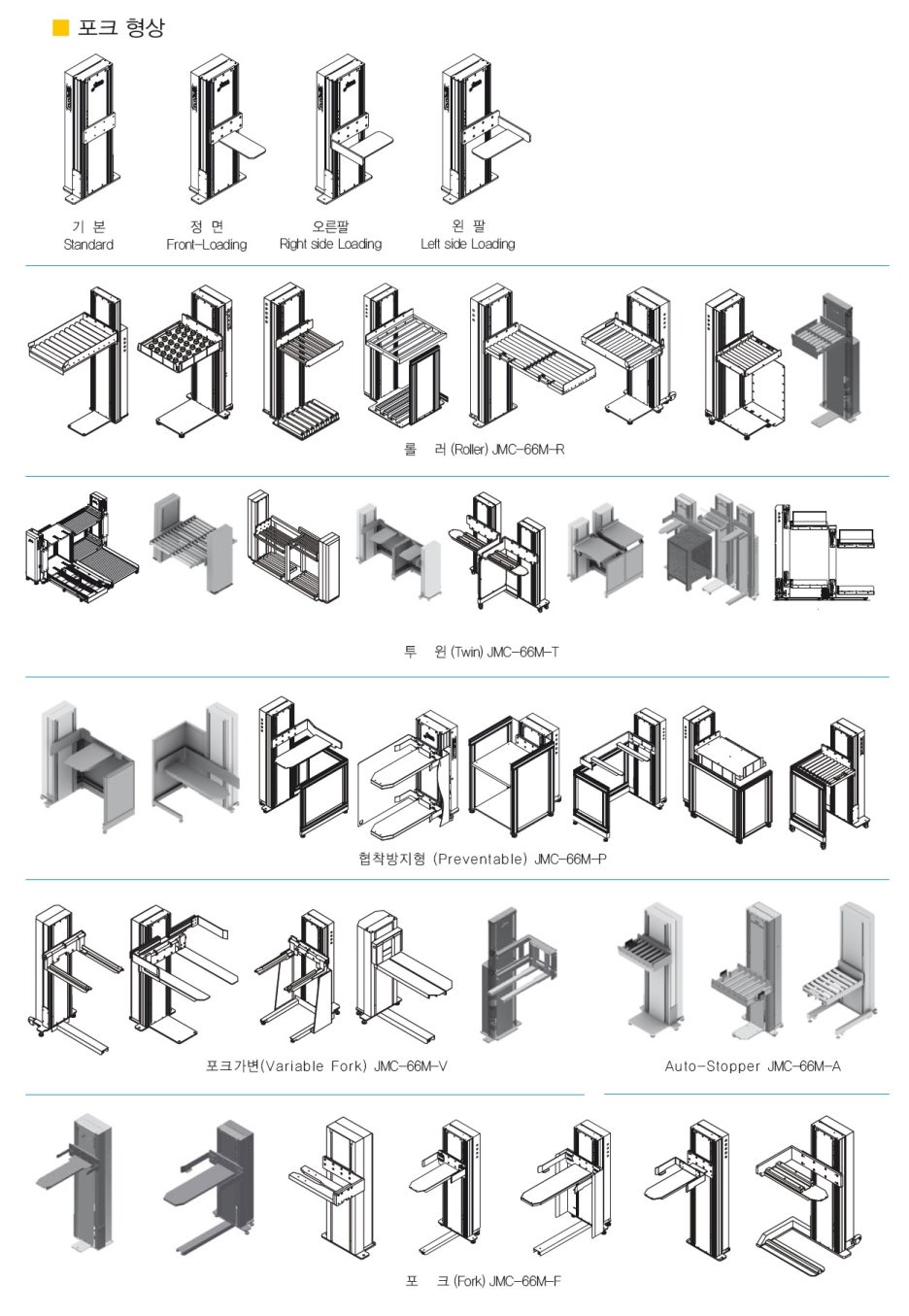 ■ 포크 형상

기 본
Standard

정 면
Front-Loading

오른팔
Right side Loading

왼 팔
Left side Loading

롤 러 (Roller) JMC-66M-R

투 윈 (Twin) JMC-66M-T

협착방지형 (Preventable) JMC-66M-P

포크가변(Variable Fork) JMC-66M-V

Auto-Stopper JMC-66M-A

포 크 (Fork) JMC-66M-F