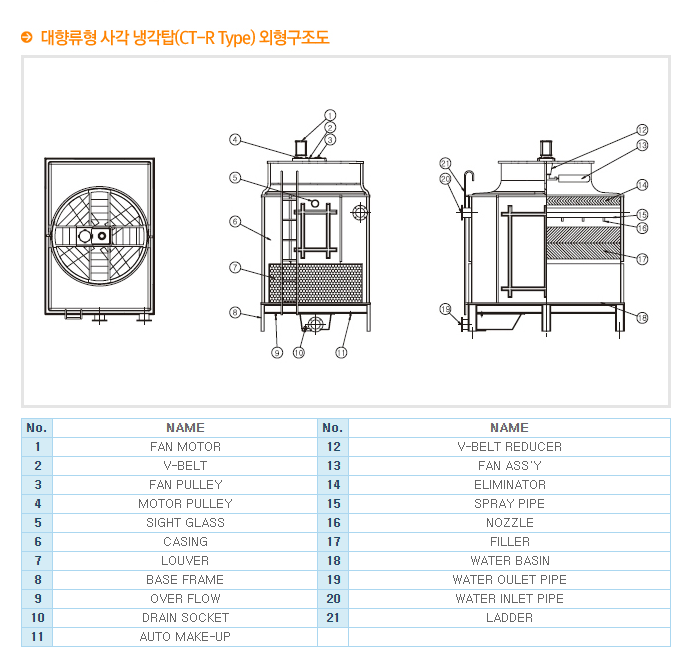 대향류형 사각 냉각탑(CT-R Type) 외형구조도

1
2
3
4
5
6
7
8
9
10
11
12
13
14
15
16
17
18
19
20
21

| No. | NAME | No. | NAME |
|---|---|---|---|
| 1 | FAN MOTOR | 12 | V-BELT REDUCER |
| 2 | V-BELT | 13 | FAN ASS'Y |
| 3 | FAN PULLEY | 14 | ELIMINATOR |
| 4 | MOTOR PULLEY | 15 | SPRAY PIPE |
| 5 | SIGHT GLASS | 16 | NOZZLE |
| 6 | CASING | 17 | FILLER |
| 7 | LOUVER | 18 | WATER BASIN |
| 8 | BASE FRAME | 19 | WATER OULET PIPE |
| 9 | OVER FLOW | 20 | WATER INLET PIPE |
| 10 | DRAIN SOCKET | 21 | LADDER |
| 11 | AUTO MAKE-UP | | |