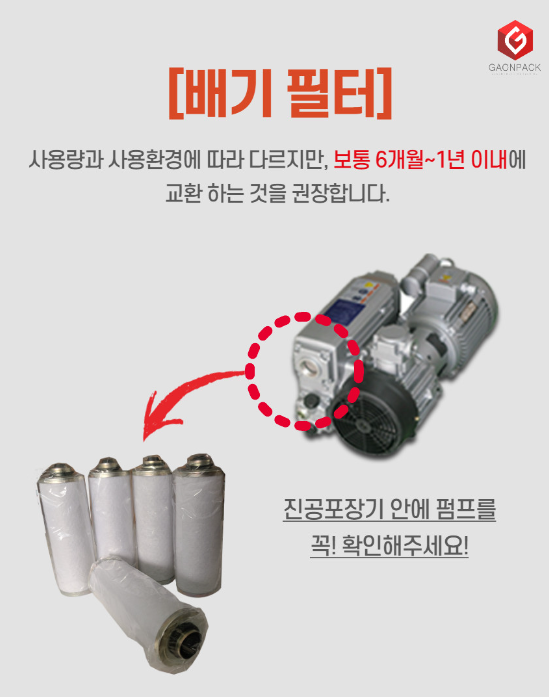 GAONPACK

[배기 필터]

사용량과 사용환경에 따라 다르지만, 보통 6개월~1년 이내에 교환 하는 것을 권장합니다.

진공포장기 안에 펌프를 꼭! 확인해주세요!