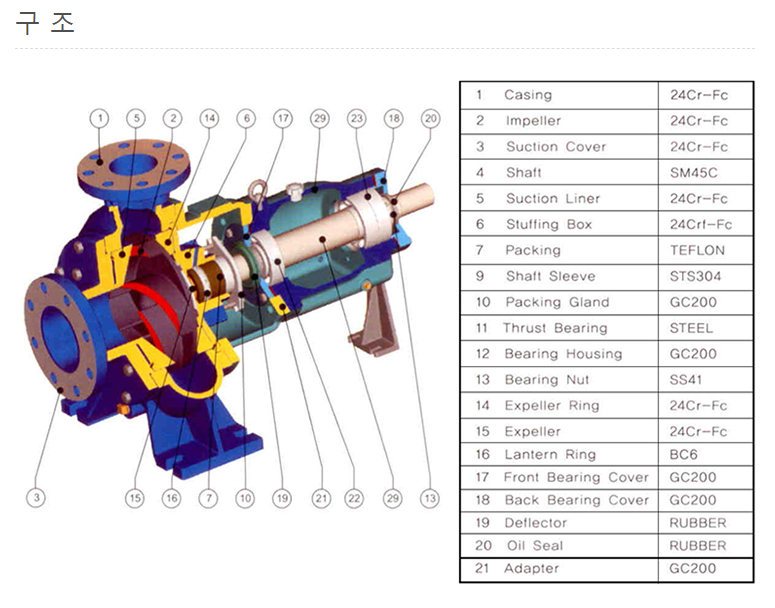 구 조

1 5 2 14 6 17 29 23 18 20

3 15 16 7 10 19 21 22 29 13

| 1 Casing | 24Cr-Fc |
|---|---|
| 2 Impeller | 24Cr-Fc |
| 3 Suction Cover | 24Cr-Fc |
| 4 Shaft | SM45C |
| 5 Suction Liner | 24Cr-Fc |
| 6 Stuffing Box | 24Crf-Fc |
| 7 Packing | TEFLON |
| 9 Shaft Sleeve | STS304 |
| 10 Packing Gland | GC200 |
| 11 Thrust Bearing | STEEL |
| 12 Bearing Housing | GC200 |
| 13 Bearing Nut | SS41 |
| 14 Expeller Ring | 24Cr-Fc |
| 15 Expeller | 24Cr-Fc |
| 16 Lantern Ring | BC6 |
| 17 Front Bearing Cover | GC200 |
| 18 Back Bearing Cover | GC200 |
| 19 Deflector | RUBBER |
| 20 Oil Seal | RUBBER |
| 21 Adapter | GC200 |