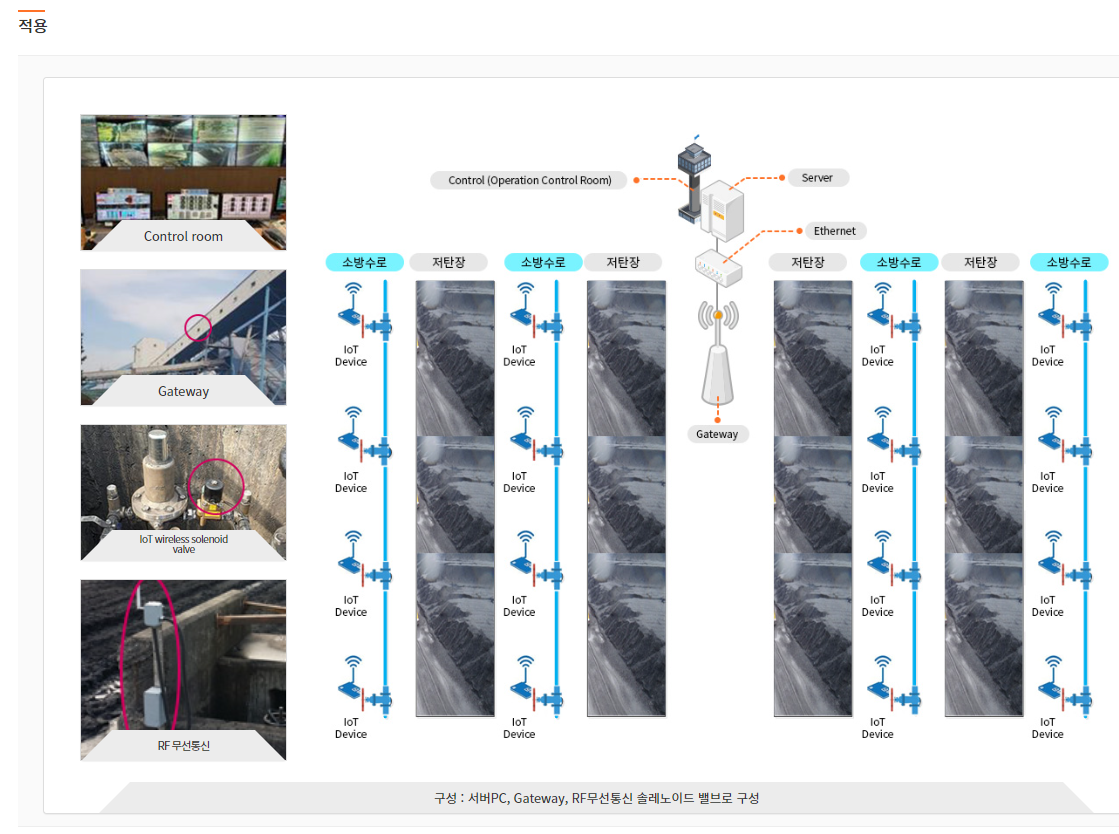 적용

Control room

Gateway

IoT wireless solenoid valve

RF 무선통신

Control (Operation Control Room)

Server

Ethernet

Gateway

소방수로 저탄장 소방수로 저탄장 저탄장 소방수로 저탄장 소방수로

IoT Device
IoT Device
IoT Device
IoT Device

IoT Device
IoT Device
IoT Device
IoT Device

IoT Device
IoT Device
IoT Device
IoT Device

IoT Device
IoT Device
IoT Device
IoT Device

구성 : 서버PC, Gateway, RF무선통신 솔레노이드 밸브로 구성