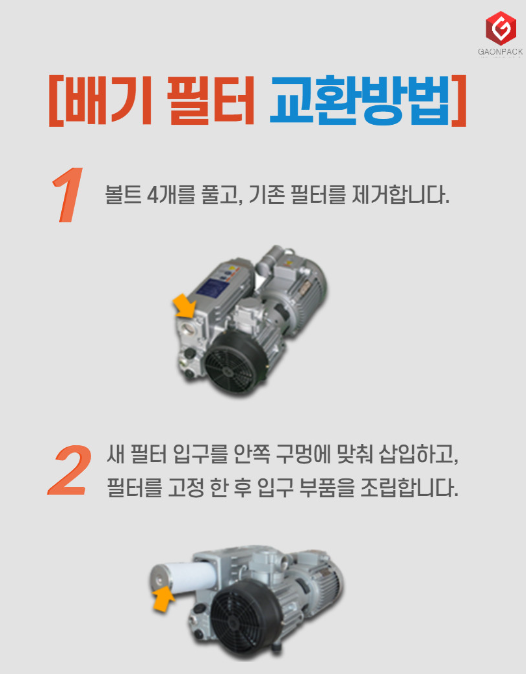 GAONPACK

[배기 필터 교환방법]

1 볼트 4개를 풀고, 기존 필터를 제거합니다.

2 새 필터 입구를 안쪽 구멍에 맞춰 삽입하고, 필터를 고정 한 후 입구 부품을 조립합니다.