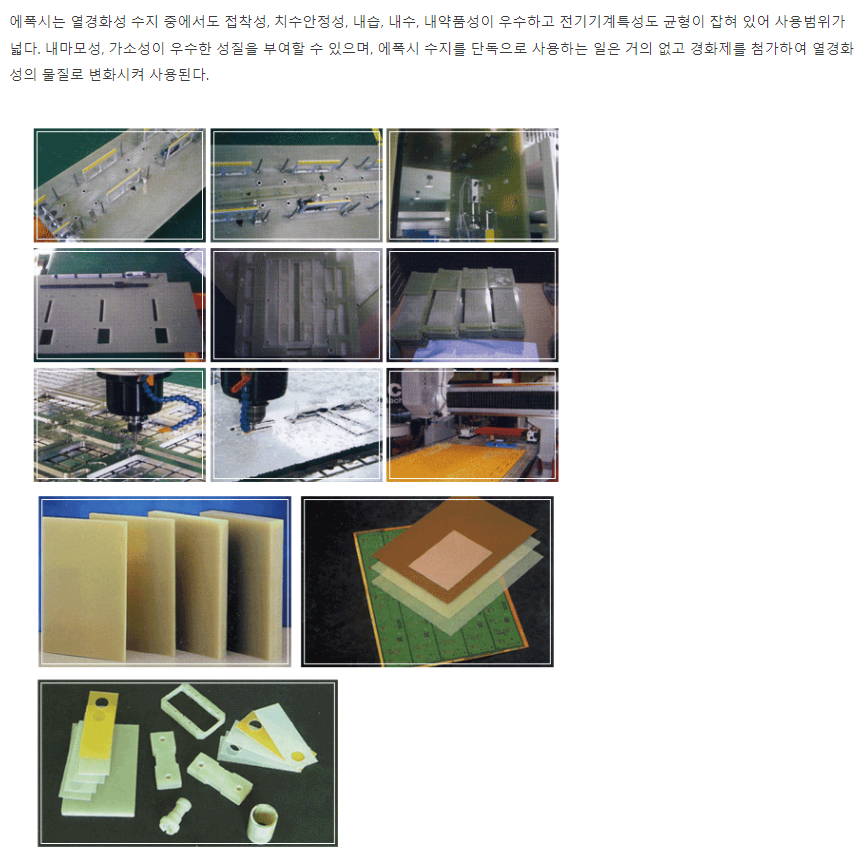 에폭시는 열경화성 수지 중에서도 접착성, 치수안정성, 내습, 내수, 내약품성이 우수하고 전기기계특성도 균형이 잡혀 있어 사용범위가 넓다. 내마모성, 가소성이 우수한 성질을 부여할 수 있으며, 에폭시 수지를 단독으로 사용하는 일은 거의 없고 경화제를 첨가하여 열경화성의 물질로 변화시켜 사용된다.