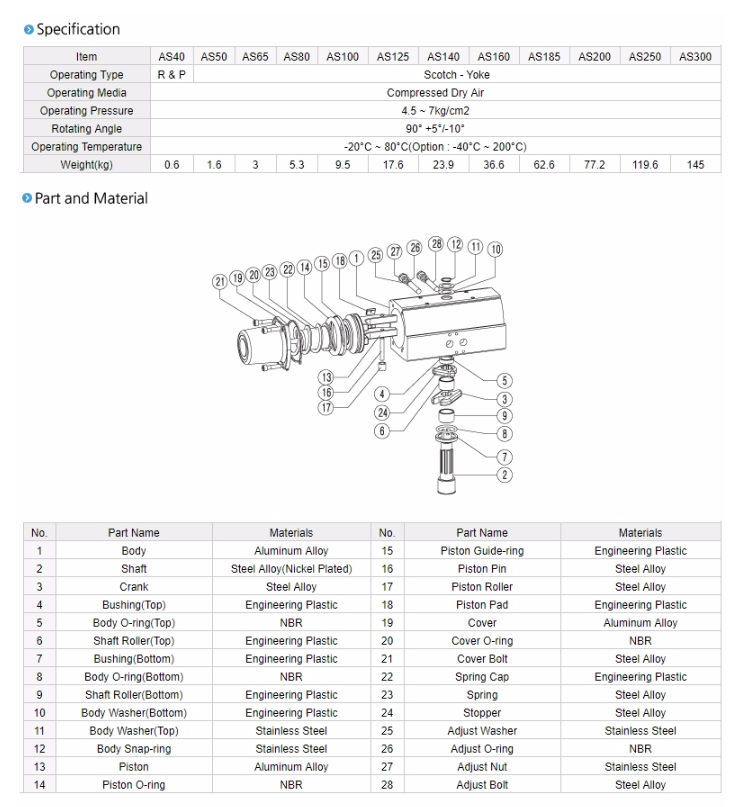 Specification

| Item | AS40 | AS50 | AS65 | AS80 | AS100 | AS125 | AS140 | AS160 | AS185 | AS200 | AS250 | AS300 |
|---|---|---|---|---|---|---|---|---|---|---|---|---|
| Operating Type | R & P | Scotch - Yoke | | | | | | | | | | |
| Operating Media | Compressed Dry Air | | | | | | | | | | | |
| Operating Pressure | 4.5 ~ 7kg/cm2 | | | | | | | | | | | |
| Rotating Angle | 90° +5°/-10° | | | | | | | | | | | |
| Operating Temperature | -20°C ~ 80°C(Option : -40°C ~ 200°C) | | | | | | | | | | | |
| Weight(kg) | 0.6 | 1.6 | 3 | 5.3 | 9.5 | 17.6 | 23.9 | 36.6 | 62.6 | 77.2 | 119.6 | 145 |

Part and Material

21 19 20 23 22 14 15 18 1 25 27 26 28 12 11 10 13 16 17 4 24 6 5 3 9 8 7 2

| No. | Part Name | Materials | No. | Part Name | Materials |
|---|---|---|---|---|---|
| 1 | Body | Aluminum Alloy | 15 | Piston Guide-ring | Engineering Plastic |
| 2 | Shaft | Steel Alloy(Nickel Plated) | 16 | Piston Pin | Steel Alloy |
| 3 | Crank | Steel Alloy | 17 | Piston Roller | Steel Alloy |
| 4 | Bushing(Top) | Engineering Plastic | 18 | Piston Pad | Engineering Plastic |
| 5 | Body O-ring(Top) | NBR | 19 | Cover | Aluminum Alloy |
| 6 | Shaft Roller(Top) | Engineering Plastic | 20 | Cover O-ring | NBR |
| 7 | Bushing(Bottom) | Engineering Plastic | 21 | Cover Bolt | Steel Alloy |
| 8 | Body O-ring(Bottom) | NBR | 22 | Spring Cap | Engineering Plastic |
| 9 | Shaft Roller(Bottom) | Engineering Plastic | 23 | Spring | Steel Alloy |
| 10 | Body Washer(Bottom) | Engineering Plastic | 24 | Stopper | Steel Alloy |
| 11 | Body Washer(Top) | Stainless Steel | 25 | Adjust Washer | Stainless Steel |
| 12 | Body Snap-ring | Stainless Steel | 26 | Adjust O-ring | NBR |
| 13 | Piston | Aluminum Alloy | 27 | Adjust Nut | Stainless Steel |
| 14 | Piston O-ring | NBR | 28 | Adjust Bolt | Steel Alloy |