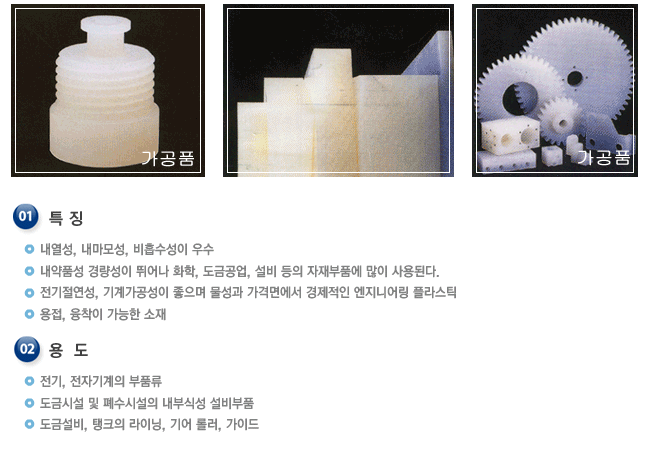 가공품

가공품

01 특 징

내열성, 내마모성, 비흡수성이 우수

내약품성 경량성이 뛰어나 화학, 도금공업, 설비 등의 자재부품에 많이 사용된다.

전기절연성, 기계가공성이 좋으며 물성과 가격면에서 경제적인 엔지니어링 플라스틱

용접, 융착이 가능한 소재

02 용 도

전기, 전자기계의 부품류

도금시설 및 폐수시설의 내부식성 설비부품

도금설비, 탱크의 라이닝, 기어 롤러, 가이드