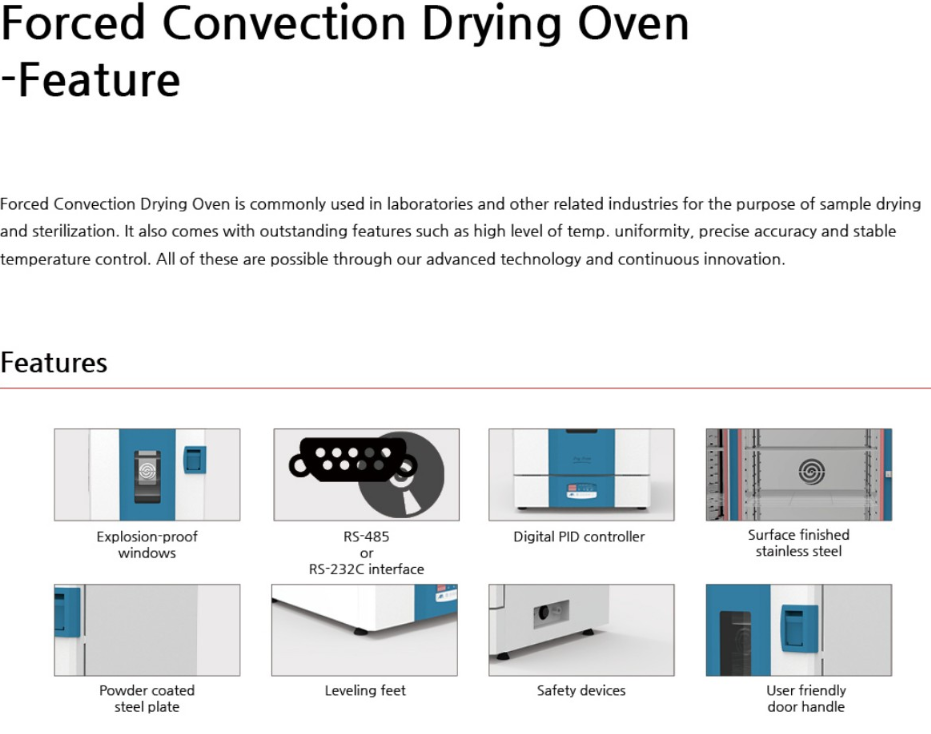 Forced Convection Drying Oven -Feature

Forced Convection Drying Oven is commonly used in laboratories and other related industries for the purpose of sample drying and sterilization. It also comes with outstanding features such as high level of temp. uniformity, precise accuracy and stable temperature control. All of these are possible through our advanced technology and continuous innovation.

Features

Explosion-proof windows

RS-485 or RS-232C interface

Digital PID controller

Surface finished stainless steel

Powder coated steel plate

Leveling feet

Safety devices

User friendly door handle