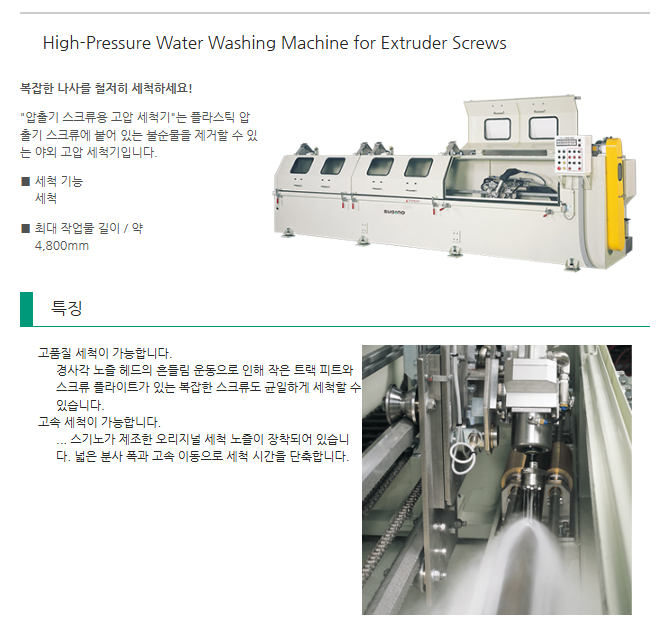 High-Pressure Water Washing Machine for Extruder Screws

복잡한 나사를 철저히 세척하세요!

"압출기 스크류용 고압 세척기"는 플라스틱 압출기 스크류에 붙어 있는 불순물을 제거할 수 있는 야외 고압 세척기입니다.

■ 세척 기능
세척

■ 최대 작업물 길이 / 약
4,800mm

SUGINO

특징

고품질 세척이 가능합니다.
경사각 노즐 헤드의 흔들림 운동으로 인해 작은 트랙 피트와 스크류 플라이트가 있는 복잡한 스크류도 균일하게 세척할 수 있습니다.
고속 세척이 가능합니다.
... 스기노가 제조한 오리지널 세척 노즐이 장착되어 있습니다. 넓은 분사 폭과 고속 이동으로 세척 시간을 단축합니다.