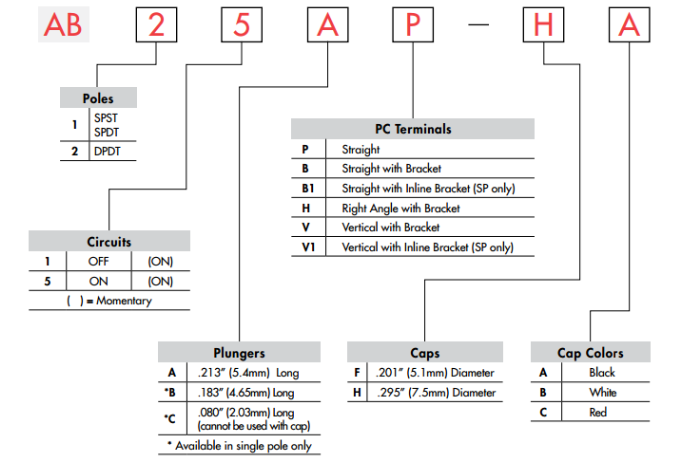 AB 2 5 A P — H A

| Poles | |
|---|---|
| 1 | SPST SPDT |
| 2 | DPDT |

| PC Terminals | |
|---|---|
| P | Straight |
| B | Straight with Bracket |
| B1 | Straight with Inline Bracket (SP only) |
| H | Right Angle with Bracket |
| V | Vertical with Bracket |
| V1 | Vertical with Inline Bracket (SP only) |

| Circuits | | |
|---|---|---|
| 1 | OFF | (ON) |
| 5 | ON | (ON) |

( ) = Momentary

| Plungers | |
|---|---|
| A | .213" (5.4mm) Long |
| *B | .183" (4.65mm) Long |
| *C | .080" (2.03mm) Long (cannot be used with cap) |

* Available in single pole only

| Caps | |
|---|---|
| F | .201" (5.1mm) Diameter |
| H | .295" (7.5mm) Diameter |

| Cap Colors | |
|---|---|
| A | Black |
| B | White |
| C | Red |