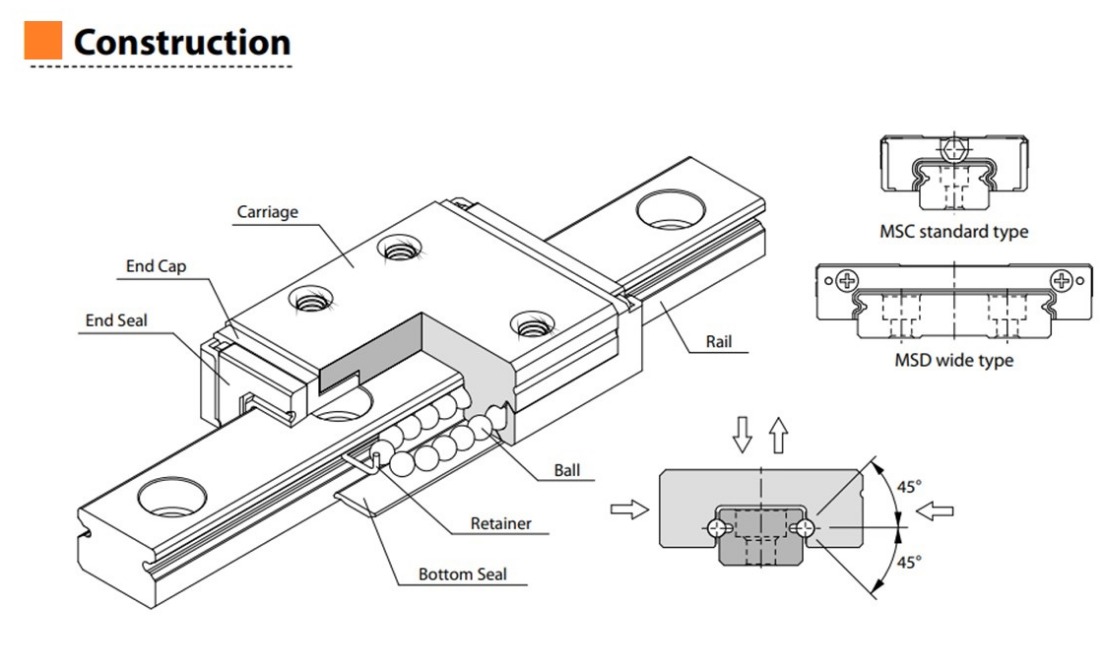 Construction

Carriage

End Cap

End Seal

Rail

Ball

Retainer

Bottom Seal

MSC standard type

MSD wide type

45°

45°