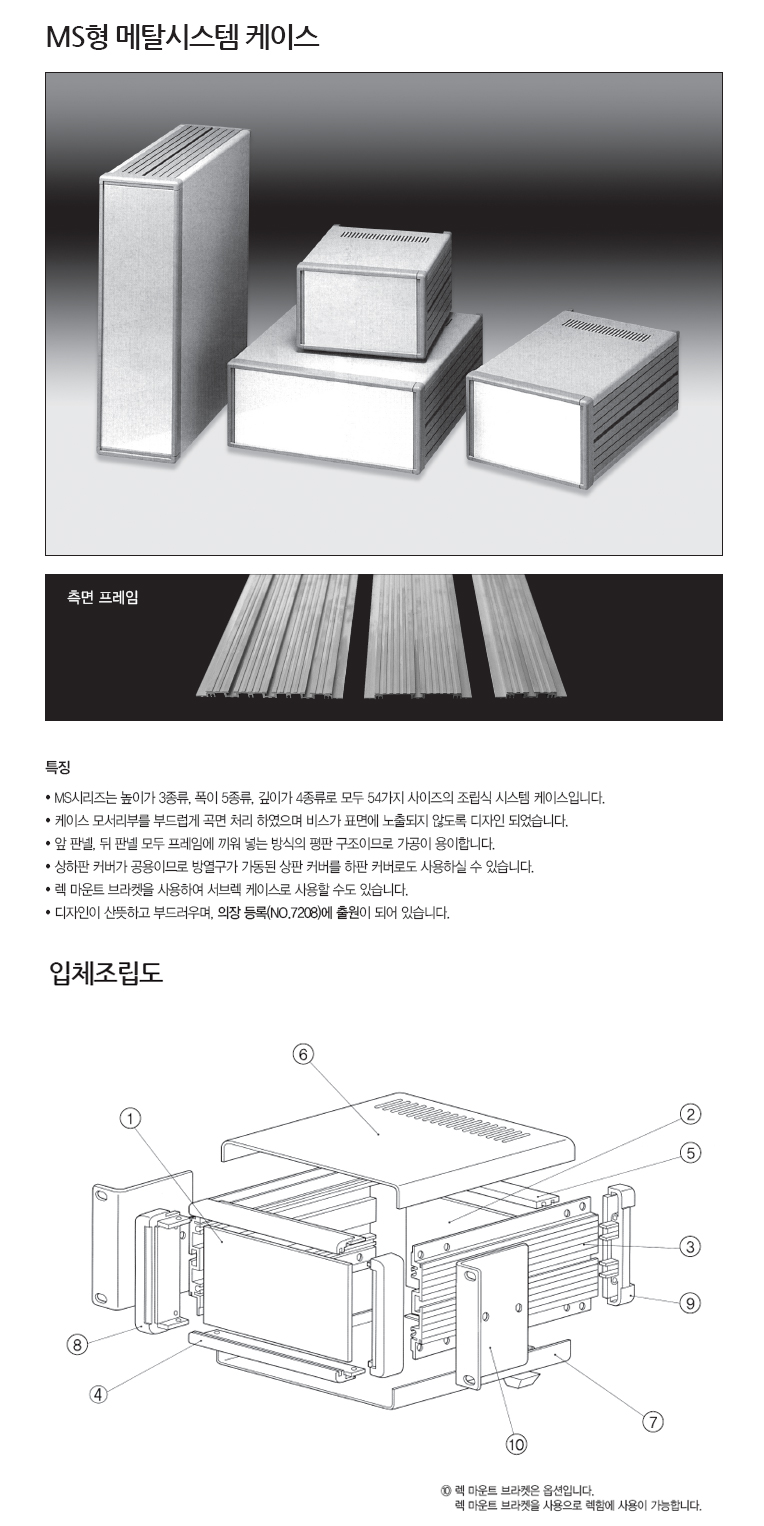 MS형 메탈시스템 케이스

측면 프레임

특징

• MS시리즈는 높이가 3종류, 폭이 5종류, 깊이가 4종류로 모두 54가지 사이즈의 조립식 시스템 케이스입니다.
• 케이스 모서리부를 부드럽게 곡면 처리 하였으며 비스가 표면에 노출되지 않도록 디자인 되었습니다.
• 앞 판넬, 뒤 판넬 모두 프레임에 끼워 넣는 방식의 평판 구조이므로 가공이 용이합니다.
• 상하판 커버가 공용이므로 방열구가 가동된 상판 커버를 하판 커버로도 사용하실 수 있습니다.
• 렉 마운트 브라켓을 사용하여 서브렉 케이스로 사용할 수도 있습니다.
• 디자인이 산뜻하고 부드러우며, 의장 등록(NO.7208)에 출원이 되어 있습니다.

입체조립도

6
1
2
5
3
9
8
4
7
10

⑩ 렉 마운트 브라켓은 옵션입니다.
렉 마운트 브라켓을 사용으로 렉함에 사용이 가능합니다.