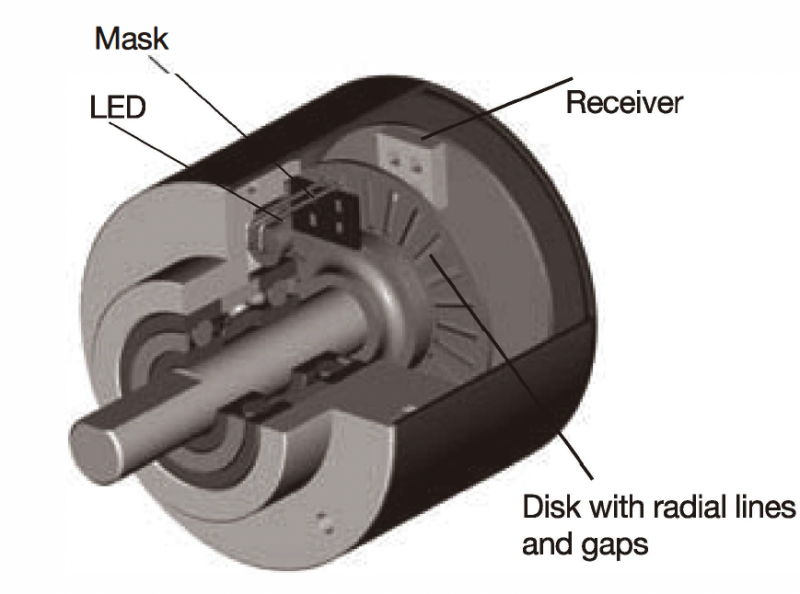 Mask

LED

Receiver

Disk with radial lines and gaps