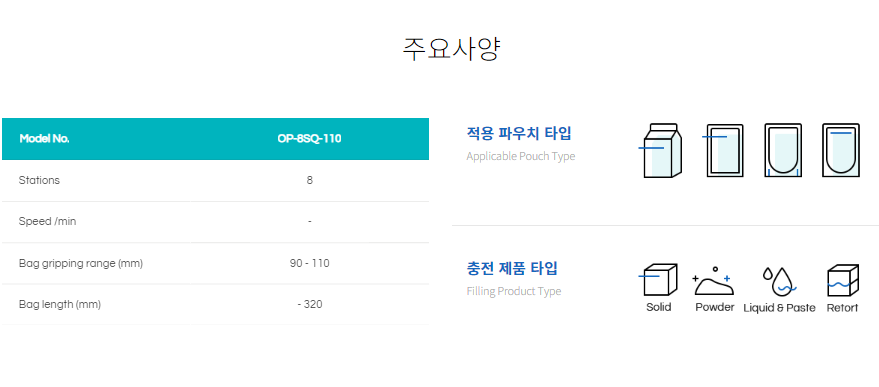 주요사양

| Model No. | OP-8SQ-110 |
|---|---|
| Stations | 8 |
| Speed /min | - |
| Bag gripping range (mm) | 90 - 110 |
| Bag length (mm) | - 320 |

적용 파우치 타입
Applicable Pouch Type

충전 제품 타입
Filling Product Type

Solid
Powder
Liquid & Paste
Retort