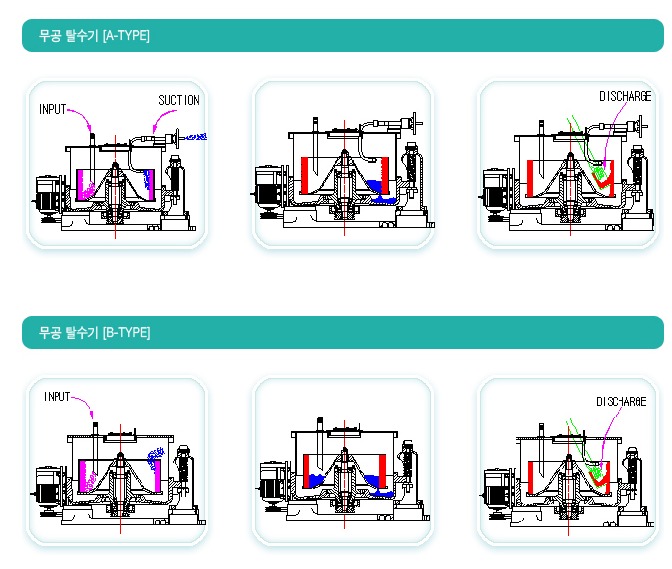 무공 탈수기 [A-TYPE]

INPUT

SUCTION

DISCHARGE

무공 탈수기 [B-TYPE]

INPUT

DISCHARGE