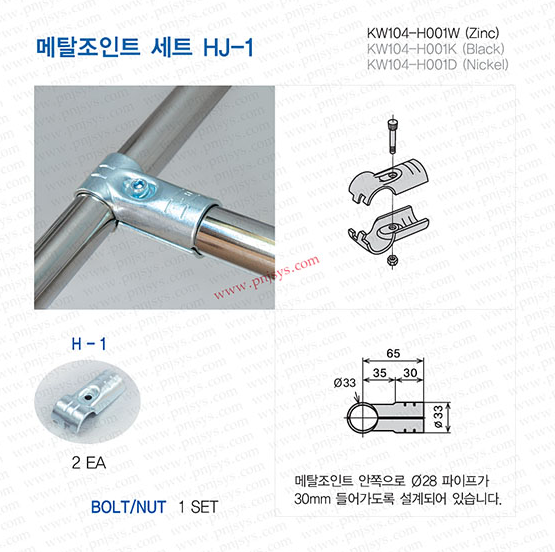 메탈조인트 세트 HJ-1

KW104-H001W (Zinc)
KW104-H001K (Black)
KW104-H001D (Nickel)

www.pnjsys.com

H - 1

2 EA

BOLT/NUT 1 SET

65
35 30
Ø33
Ø33

메탈조인트 안쪽으로 Ø28 파이프가 30mm 들어가도록 설계되어 있습니다.