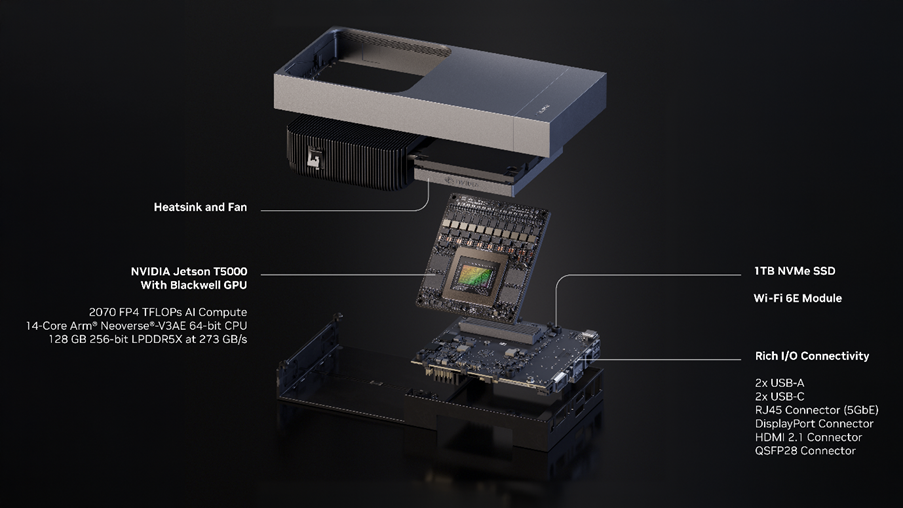 Heatsink and Fan

NVIDIA Jetson T5000
With Blackwell GPU

2070 FP4 TFLOPs AI Compute
14-Core Arm® Neoverse®-V3AE 64-bit CPU
128 GB 256-bit LPDDR5X at 273 GB/s

1TB NVMe SSD

Wi-Fi 6E Module

Rich I/O Connectivity

2x USB-A
2x USB-C
RJ45 Connector (5GbE)
DisplayPort Connector
HDMI 2.1 Connector
QSFP28 Connector