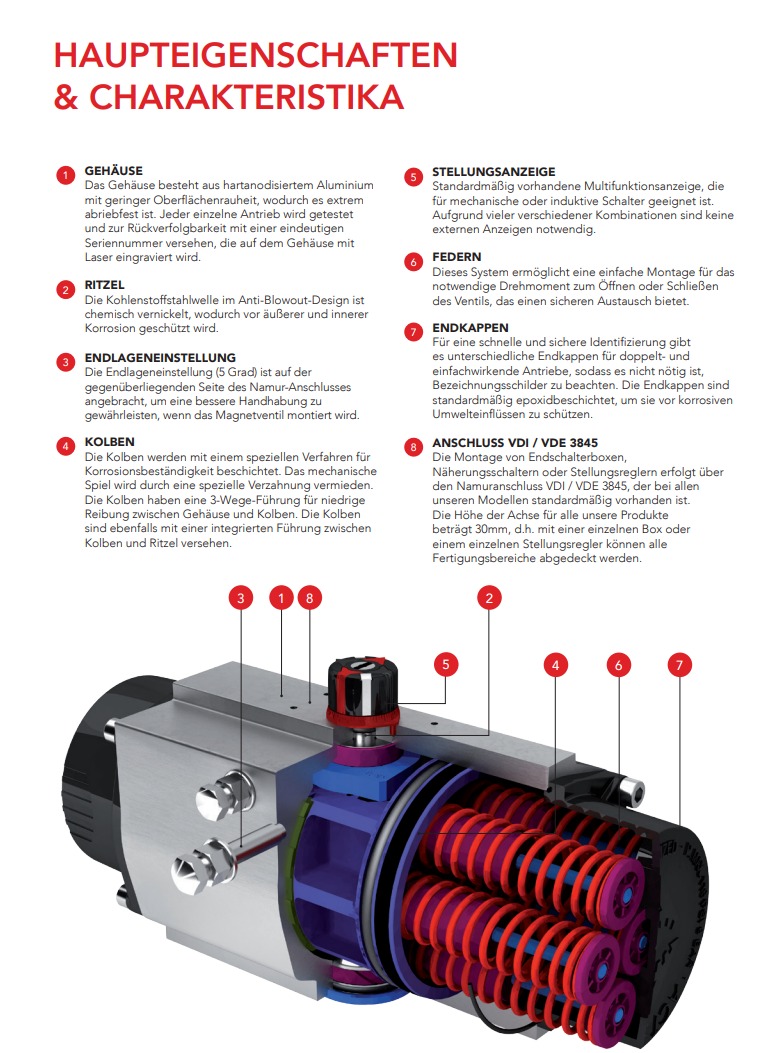 HAUPTEIGENSCHAFTEN
& CHARAKTERISTIKA

1 GEHÄUSE
Das Gehäuse besteht aus hartanodisiertem Aluminium mit geringer Oberflächenrauheit, wodurch es extrem abriebfest ist. Jeder einzelne Antrieb wird getestet und zur Rückverfolgbarkeit mit einer eindeutigen Seriennummer versehen, die auf dem Gehäuse mit Laser eingraviert wird.

2 RITZEL
Die Kohlenstoffstahlwelle im Anti-Blowout-Design ist chemisch vernickelt, wodurch vor äußerer und innerer Korrosion geschützt wird.

3 ENDLAGENEINSTELLUNG
Die Endlageneinstellung (5 Grad) ist auf der gegenüberliegenden Seite des Namur-Anschlusses angebracht, um eine bessere Handhabung zu gewährleisten, wenn das Magnetventil montiert wird.

4 KOLBEN
Die Kolben werden mit einem speziellen Verfahren für Korrosionsbeständigkeit beschichtet. Das mechanische Spiel wird durch eine spezielle Verzahnung vermieden. Die Kolben haben eine 3-Wege-Führung für niedrige Reibung zwischen Gehäuse und Kolben. Die Kolben sind ebenfalls mit einer integrierten Führung zwischen Kolben und Ritzel versehen.

5 STELLUNGSANZEIGE
Standardmäßig vorhandene Multifunktionsanzeige, die für mechanische oder induktive Schalter geeignet ist. Aufgrund vieler verschiedener Kombinationen sind keine externen Anzeigen notwendig.

6 FEDERN
Dieses System ermöglicht eine einfache Montage für das notwendige Drehmoment zum Öffnen oder Schließen des Ventils, das einen sicheren Austausch bietet.

7 ENDKAPPEN
Für eine schnelle und sichere Identifizierung gibt es unterschiedliche Endkappen für doppelt- und einfachwirkende Antriebe, sodass es nicht nötig ist, Bezeichnungsschilder zu beachten. Die Endkappen sind standardmäßig epoxidbeschichtet, um sie vor korrosiven Umwelteinflüssen zu schützen.

8 ANSCHLUSS VDI / VDE 3845
Die Montage von Endschalterboxen, Näherungsschaltern oder Stellungsreglern erfolgt über den Namuranschluss VDI / VDE 3845, der bei allen unseren Modellen standardmäßig vorhanden ist. Die Höhe der Achse für alle unsere Produkte beträgt 30mm, d.h. mit einer einzelnen Box oder einem einzelnen Stellungsregler können alle Fertigungsbereiche abgedeckt werden.

3 1 8 2 5 4 6 7