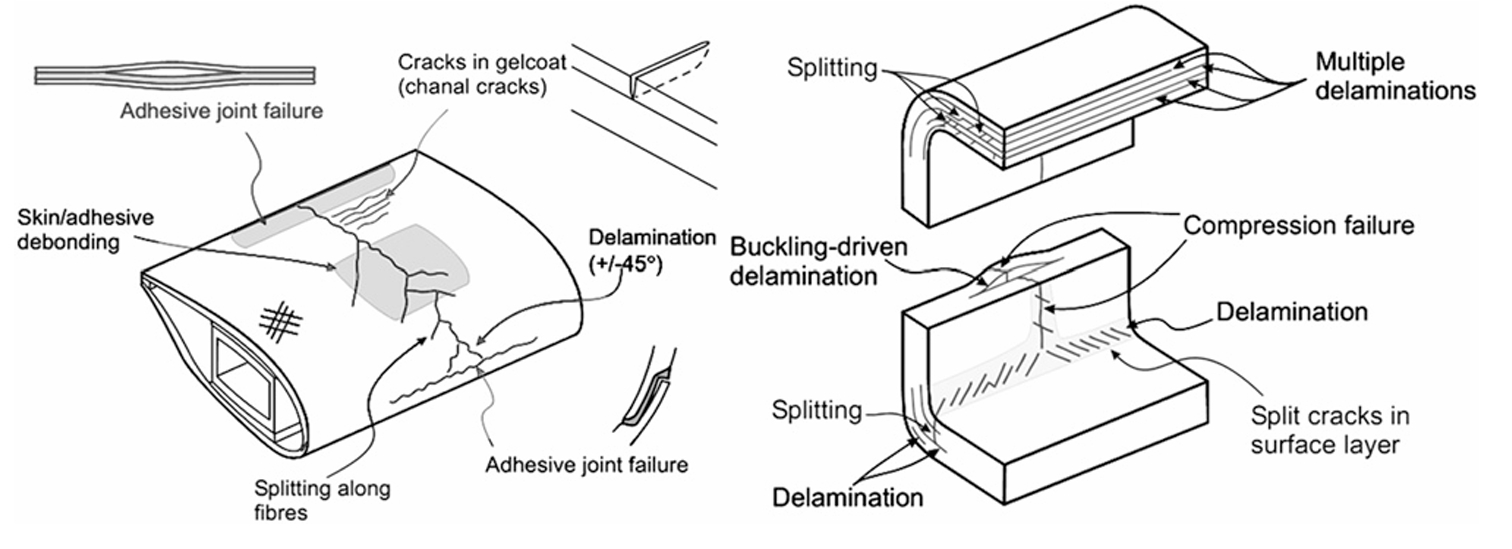 Adhesive joint failure

Cracks in gelcoat (chanal cracks)

Skin/adhesive debonding

Delamination (+/-45°)

Splitting along fibres

Adhesive joint failure

Splitting

Multiple delaminations

Buckling-driven delamination

Compression failure

Delamination

Splitting

Split cracks in surface layer

Delamination