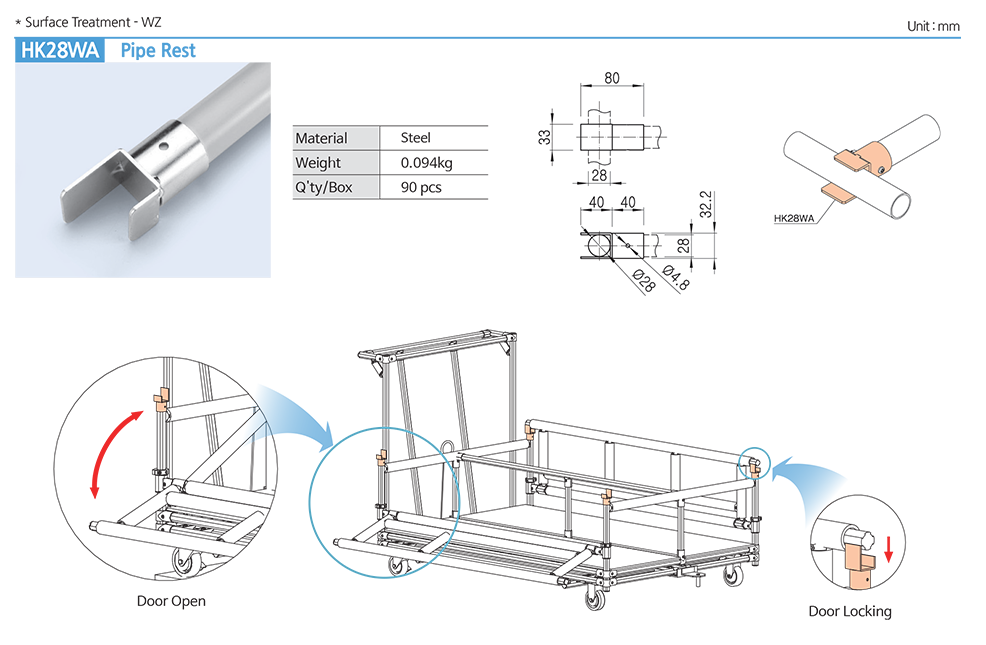 * Surface Treatment - WZ

Unit : mm

HK28WA Pipe Rest

| Material | Steel |
|---|---|
| Weight | 0.094kg |
| Q'ty/Box | 90 pcs |

80

33

28

40 40

32.2

28

Ø28

Ø4.8

HK28WA

Door Open

Door Locking