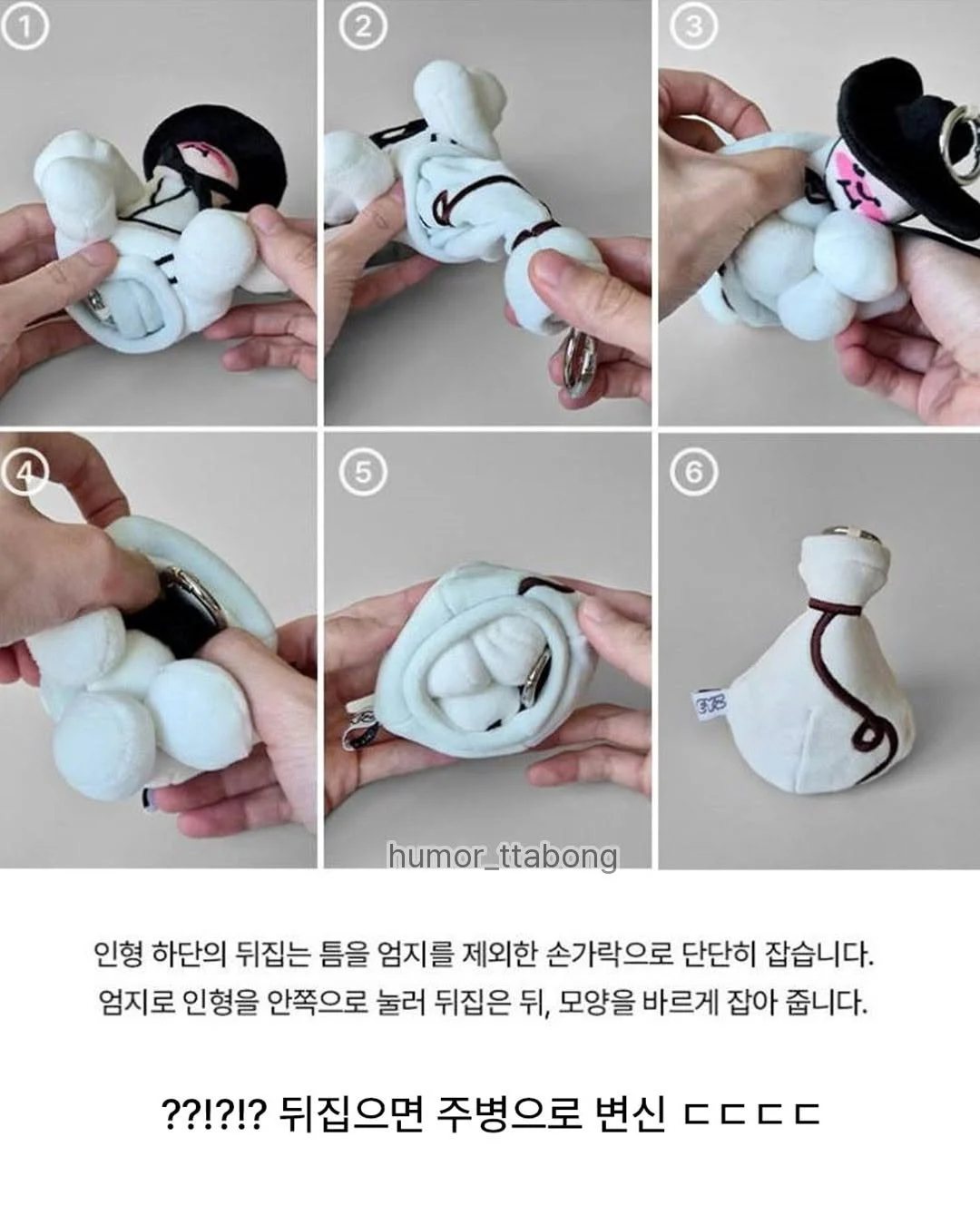 ①
②
③
④
⑤
⑥

humor_ttabong

인형 하단의 뒤집는 틈을 엄지를 제외한 손가락으로 단단히 잡습니다.
엄지로 인형을 안쪽으로 눌러 뒤집은 뒤, 모양을 바르게 잡아 줍니다.

??!?!? 뒤집으면 주병으로 변신 ㄷㄷㄷㄷ