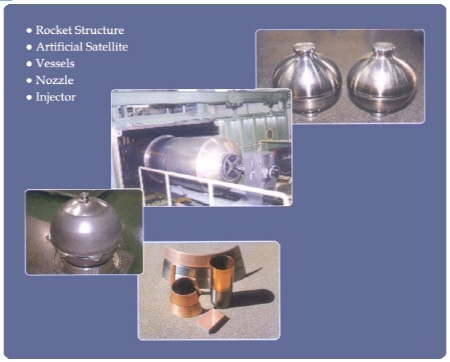 • Rocket Structure
• Artificial Satellite
• Vessels
• Nozzle
• Injector