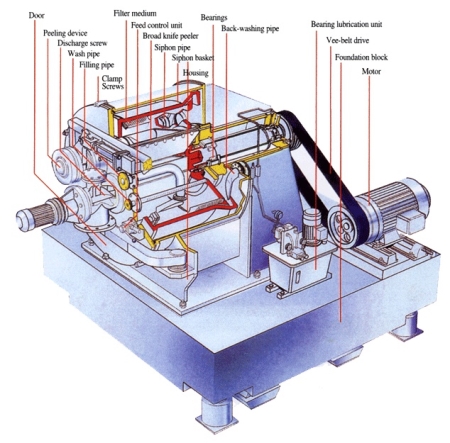 Door
Peeling device
Discharge screw
Wash pipe
Filling pipe
Clamp Screws
Filter medium
Feed control unit
Broad knife peeler
Siphon pipe
Siphon basket
Housing
Bearings
Back-washing pipe
Bearing lubrication unit
Vee-belt drive
Foundation block
Motor